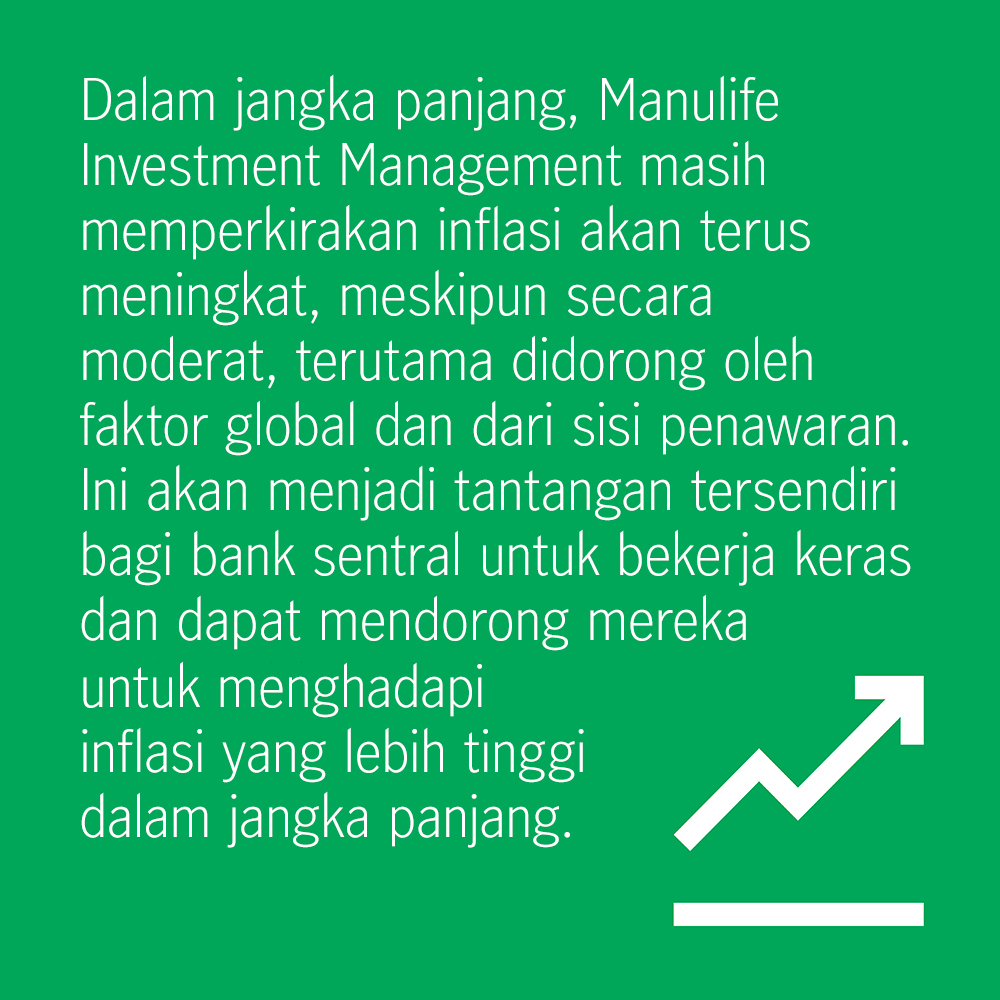 Dalam jangka panjang, Manulife Investment Management masih memperkirakan inflasi akan terus meningkat, meskipun secara moderat, terutama didorong oleh faktor global dan dari sisi penawaran. Ini akan menjadi tantangan tersendiri bagi bank sentral untuk bekerja keras dan dapat mendorong mereka untuk menghadapi inflasi yang lebih tinggi dalam jangka panjang.