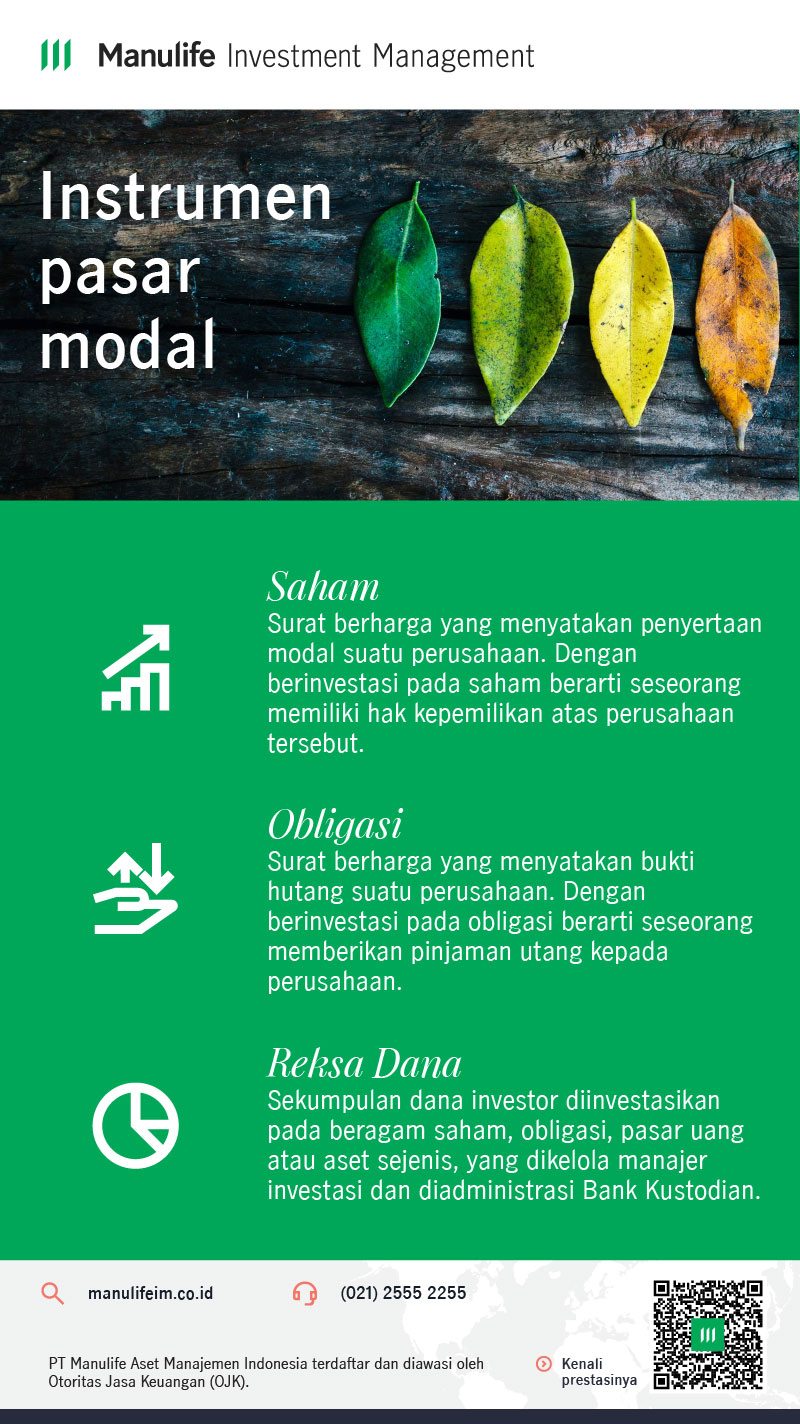 Manulife Investment Management

Instrumen pasar modal

Saham
Surat berharga yang menyatakan penyertaan modal suatu perusahaan. Dengan berinvestasi pada saham berarti seseorang memiliki hak kepemilikan atas perusahaan tersebut.

Obligasi
Surat berharga yang menyatakan bukti hutang suatu perusahaan. Dengan berinvestasi pada obligasi berarti seseorang memberikan pinjaman utang kepada perusahaan.

Reksa Dana
Sekumpulan dana investor diinvestasikan pada beragam saham, obligasi, pasar uang atau aset sejenis, yang dikelola manajer investasi dan diadministrasi Bank Kustodian.

manulifeim.co.id

(021) 2555 2255

PT Manulife Aset Manajemen Indonesia terdaftar dan diawasi oleh Otoritas Jasa Keuangan (OJK).

Kenali prestasinya