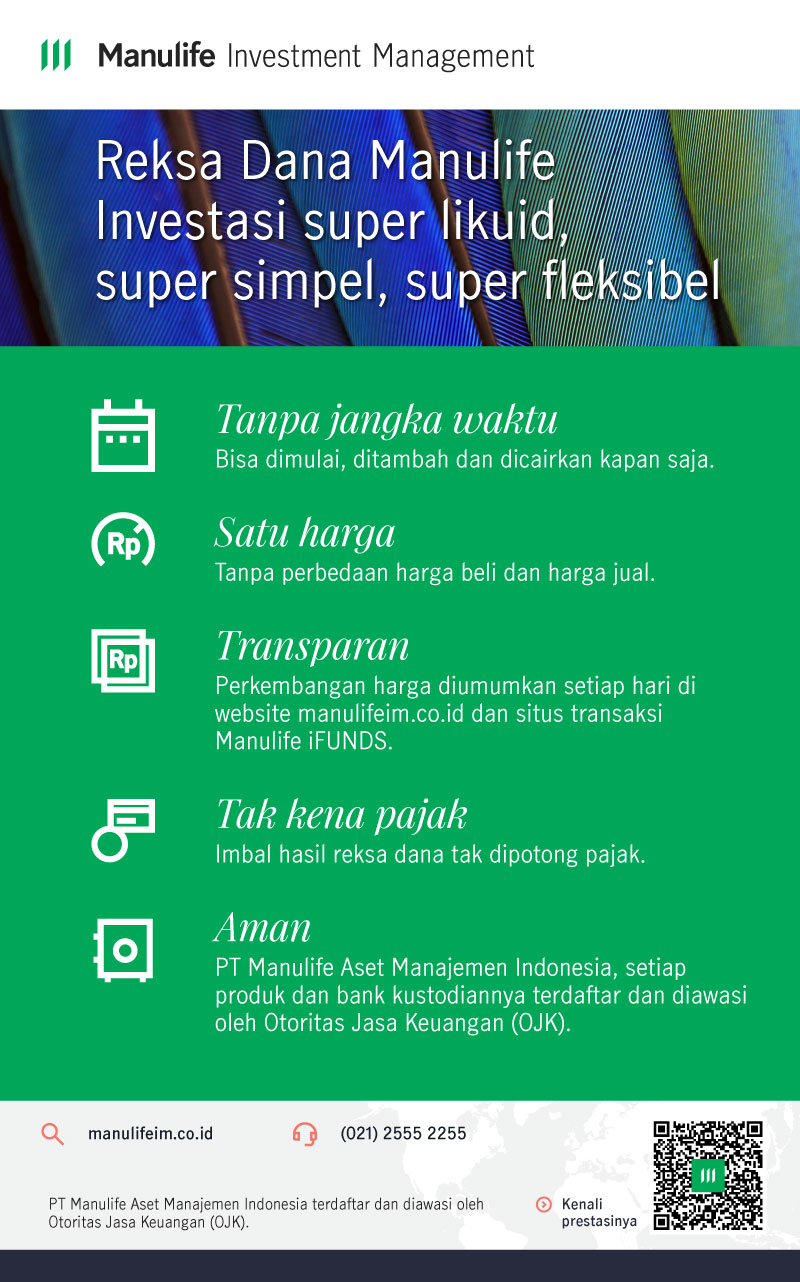 Manulife Investment Management

Reksa Dana Manulife
Investasi super likuid, super simpel, super fleksibel

Tanpa jangka waktu
Bisa dimulai, ditambah dan dicairkan kapan saja.

Rp

Satu harga
Tanpa perbedaan harga beli dan harga jual.

Rp

Transparan
Perkembangan harga diumumkan setiap hari di website manulifeim.co.id dan situs transaksi Manulife iFUNDS.

Tak kena pajak
Imbal hasil reksa dana tak dipotong pajak.

Aman
PT Manulife Aset Manajemen Indonesia, setiap produk dan bank kustodiannya terdaftar dan diawasi oleh Otoritas Jasa Keuangan (OJK).

manulifeim.co.id

(021) 2555 2255

PT Manulife Aset Manajemen Indonesia terdaftar dan diawasi oleh Otoritas Jasa Keuangan (OJK).

Kenali prestasinya