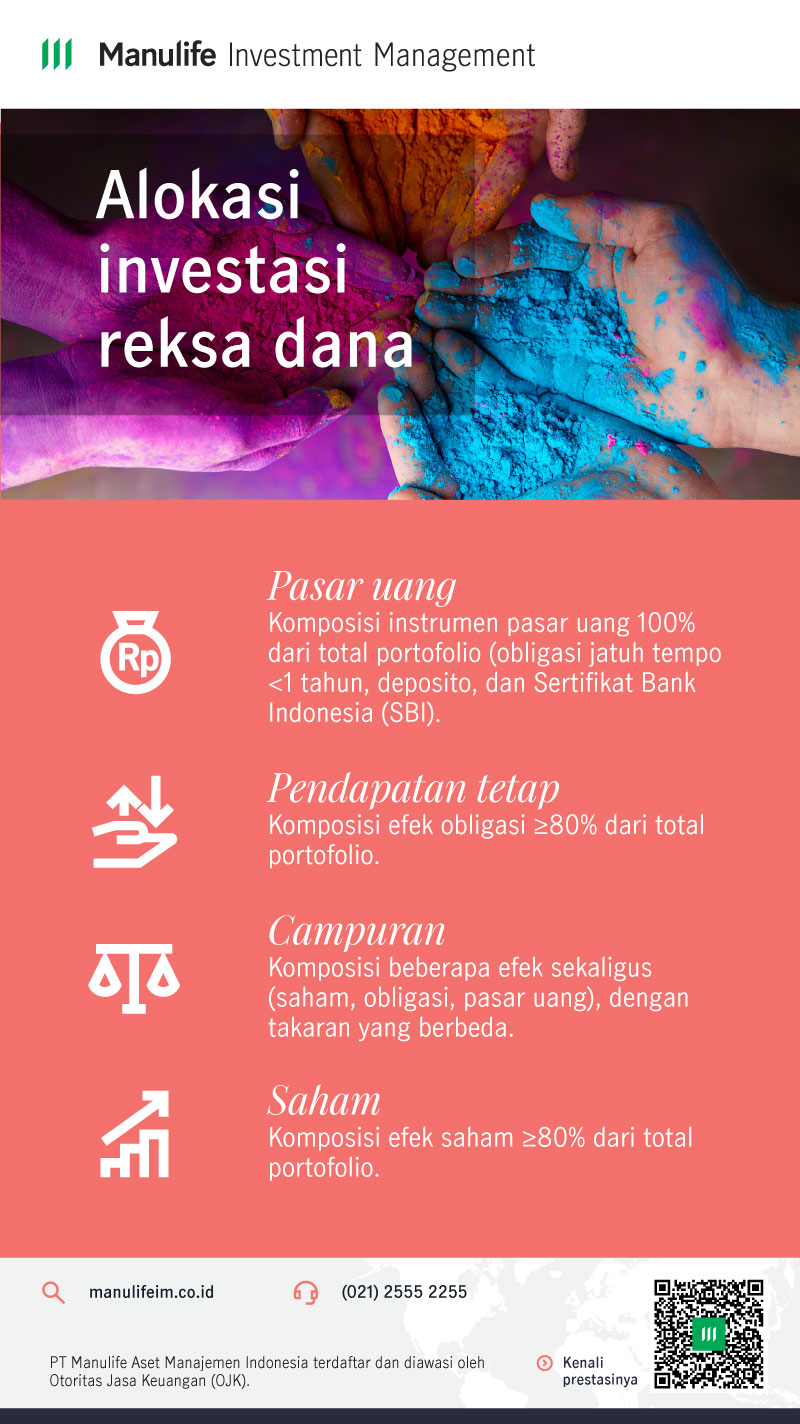 Manulife Investment Management

Alokasi investasi reksa dana

Rp

Pasar uang
Komposisi instrumen pasar uang 100% dari total portofolio (obligasi jatuh tempo <1 tahun, deposito, dan Sertifikat Bank Indonesia (SBI).

Pendapatan tetap
Komposisi efek obligasi ≥80% dari total portofolio.

Campuran
Komposisi beberapa efek sekaligus (saham, obligasi, pasar uang), dengan takaran yang berbeda.

Saham
Komposisi efek saham ≥80% dari total portofolio.

manulifeim.co.id

(021) 2555 2255

PT Manulife Aset Manajemen Indonesia terdaftar dan diawasi oleh Otoritas Jasa Keuangan (OJK).

Kenali prestasinya