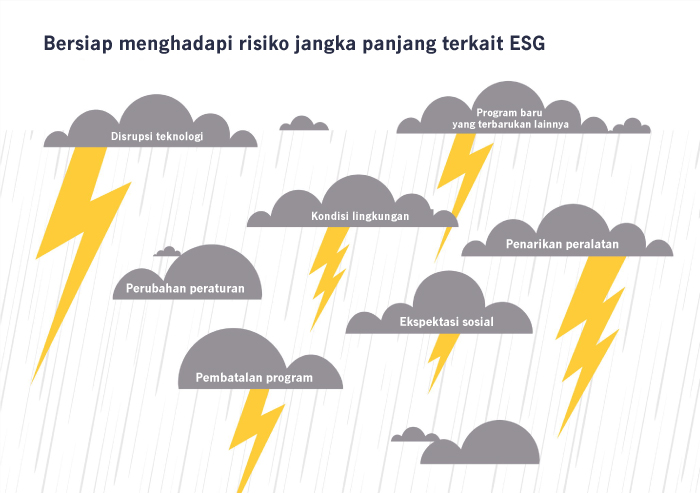 Bersiap menghadapi risiko jangka panjang terkait ESG

Disrupsi teknologi

Program baru yang terbarukan lainnya

Kondisi lingkungan

Penarikan peralatan

Perubahan peraturan

Ekspektasi sosial

Pembatalan program