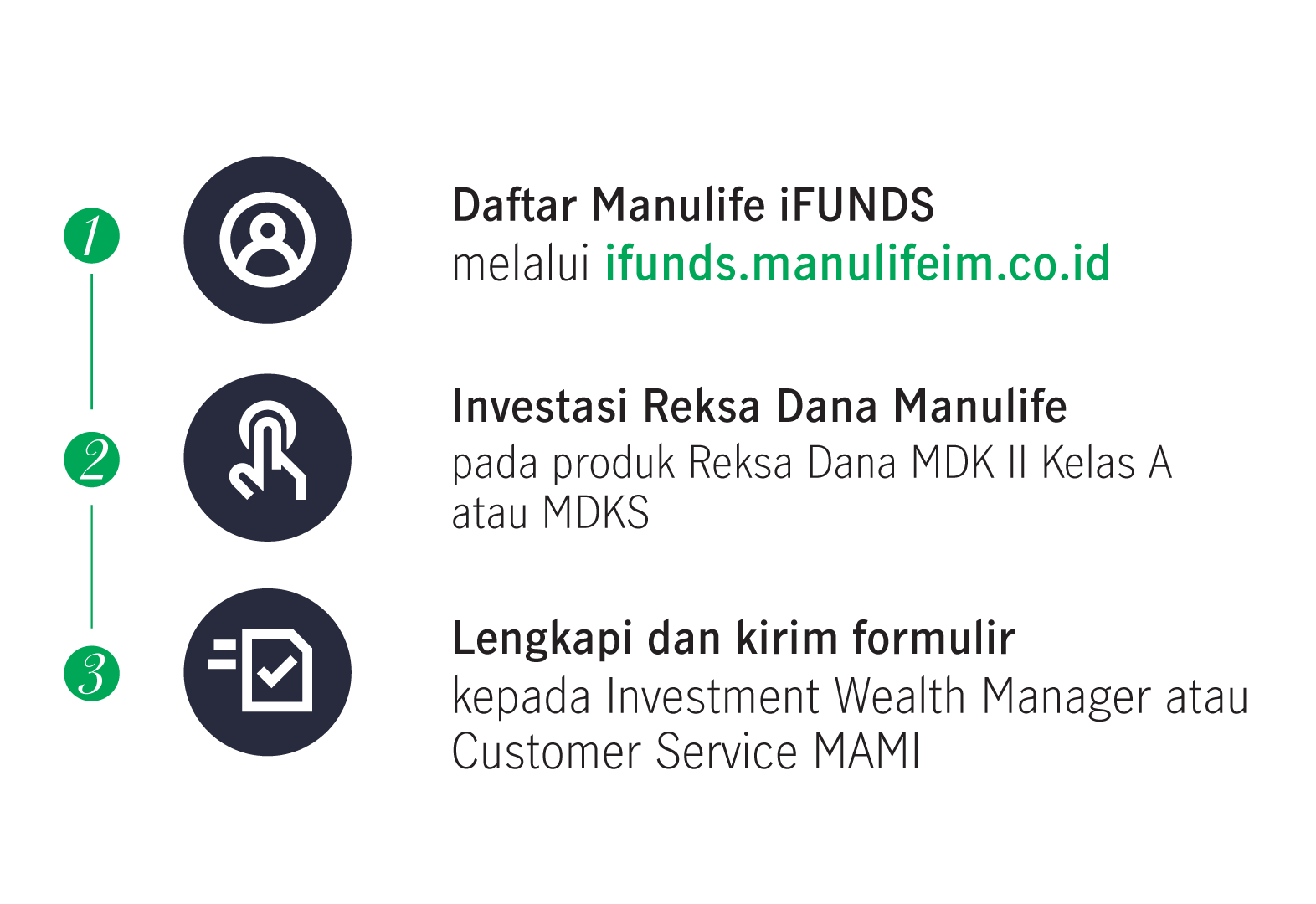 1

Daftar Manulife iFUNDS
melalui ifunds.manulifeim.co.id

2

Investasi Reksa Dana Manulife
pada produk Reksa Dana MDK II Kelas A atau MDKS

3

Lengkapi dan kirim formulir
kepada Investment Wealth Manager atau Customer Service MAMI